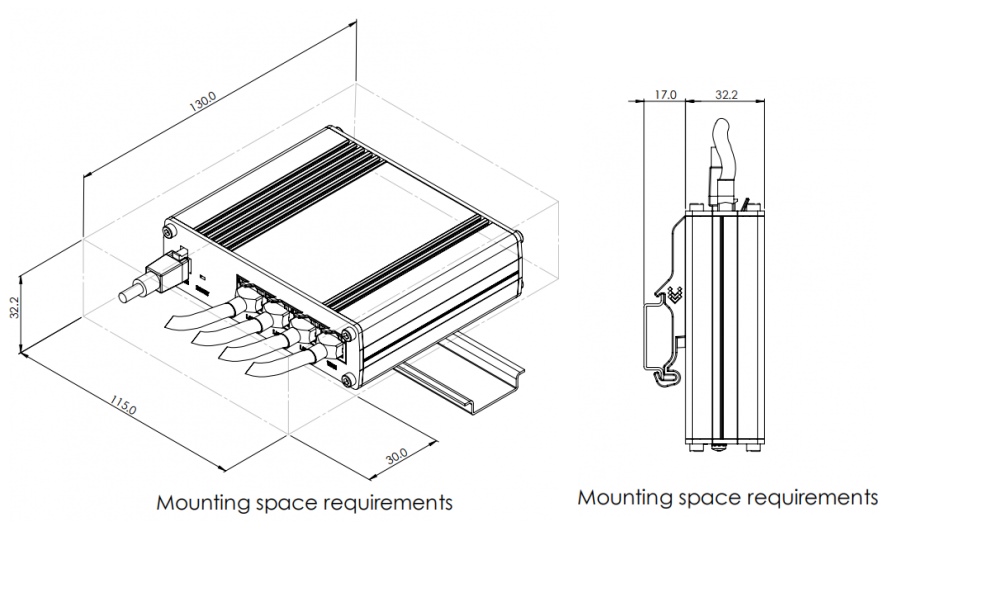 130.0

32.2

115.0

30.0

Mounting space requirements

17.0

32.2

Mounting space requirements