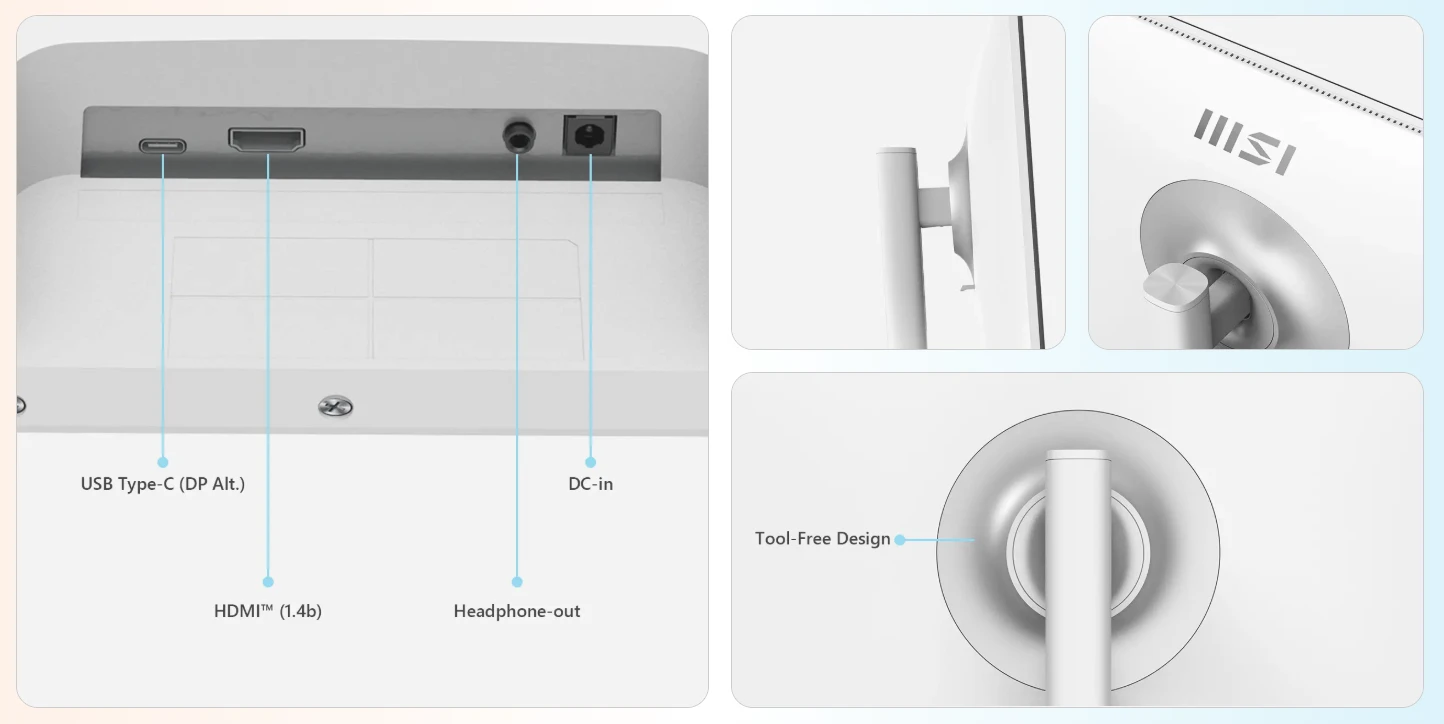 USB Type-C (DP Alt.)

DC-in

HDMI™ (1.4b)

Headphone-out

MSI

Tool-Free Design