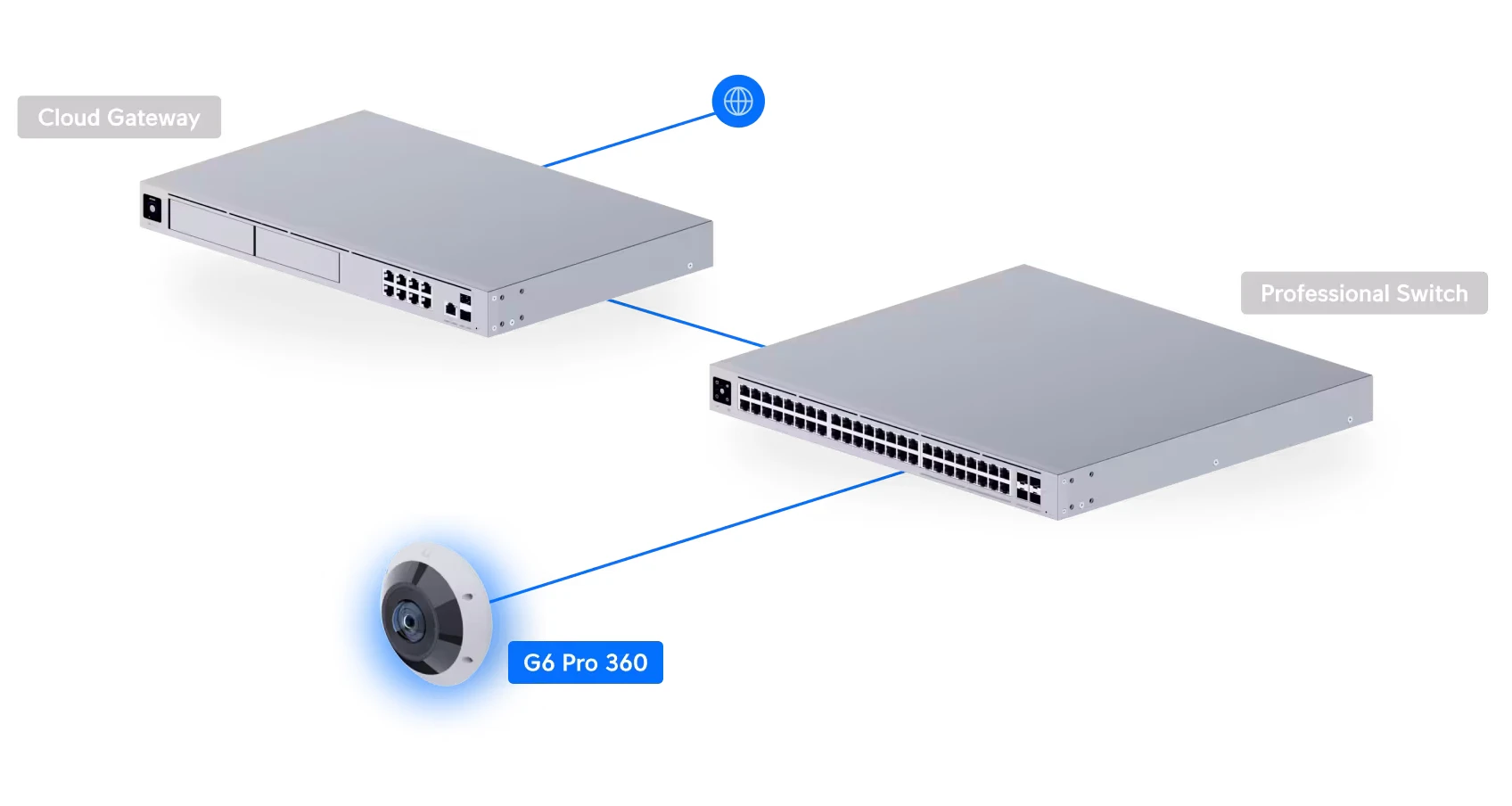 Cloud Gateway

Professional Switch

G6 Pro 360