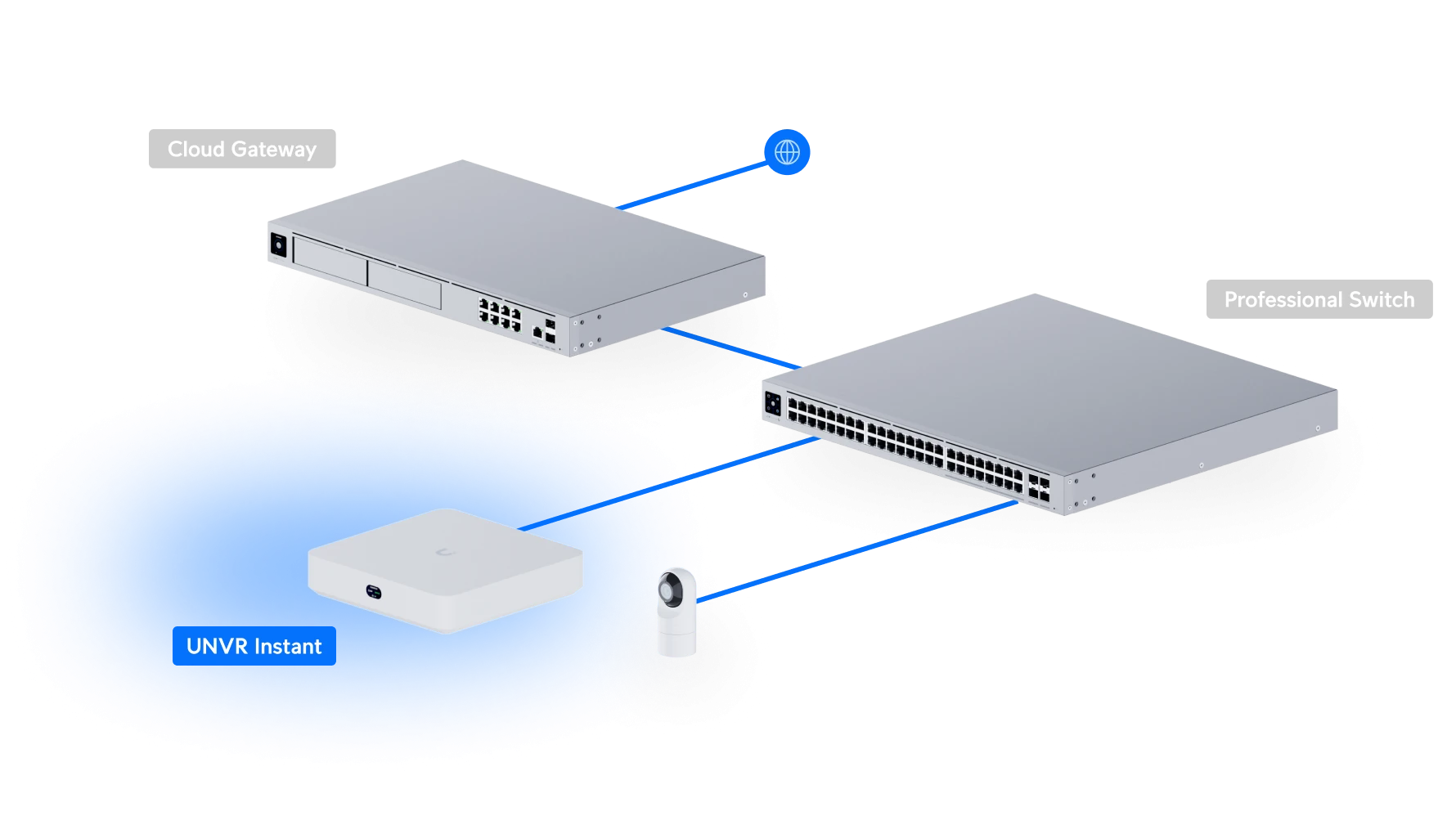 Cloud Gateway

Professional Switch

UNVR Instant