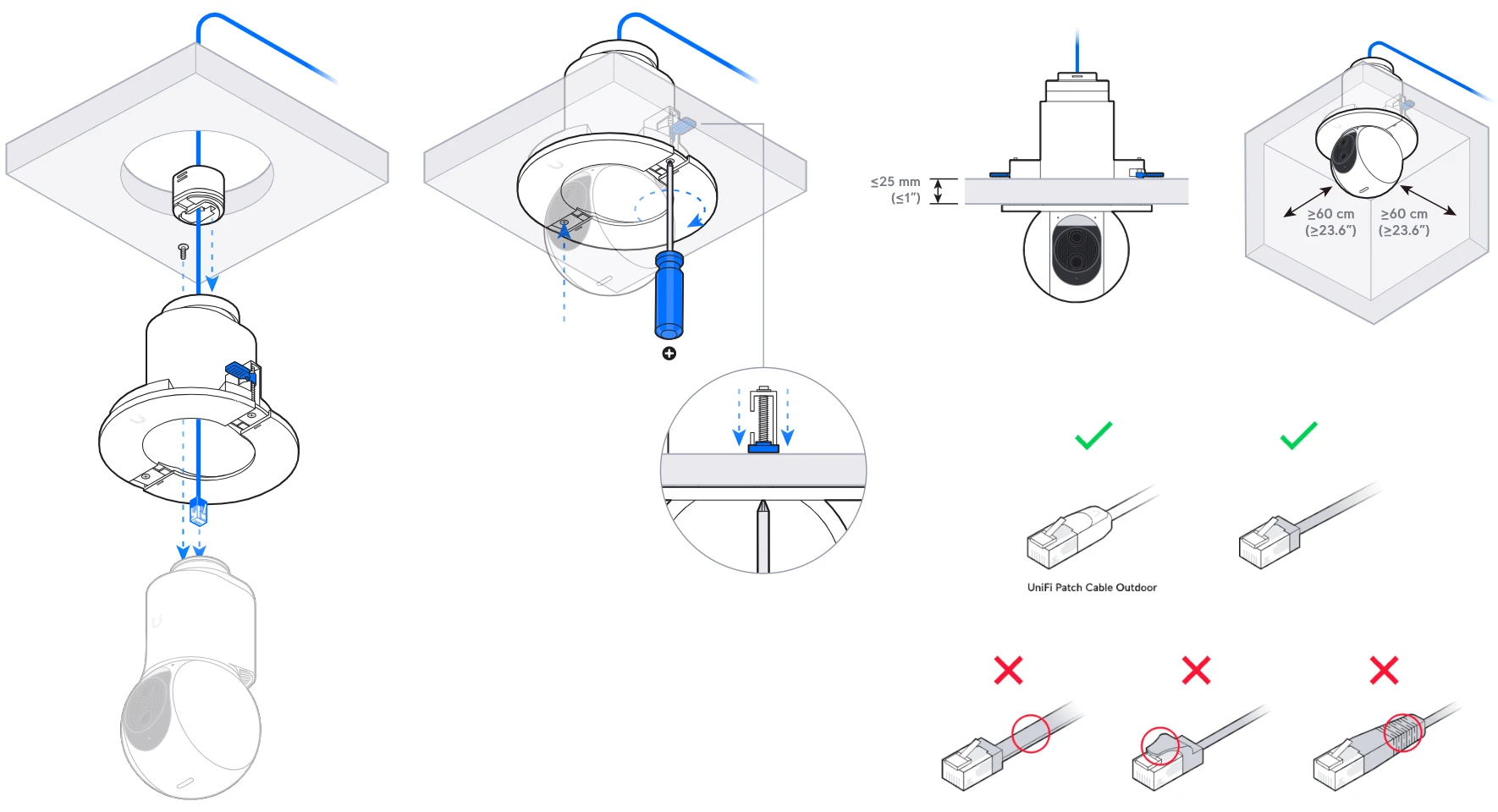 ≤25 mm
(≤1")

≥60 cm
(≥23.6")

≥60 cm
(≥23.6")

UniFi Patch Cable Outdoor