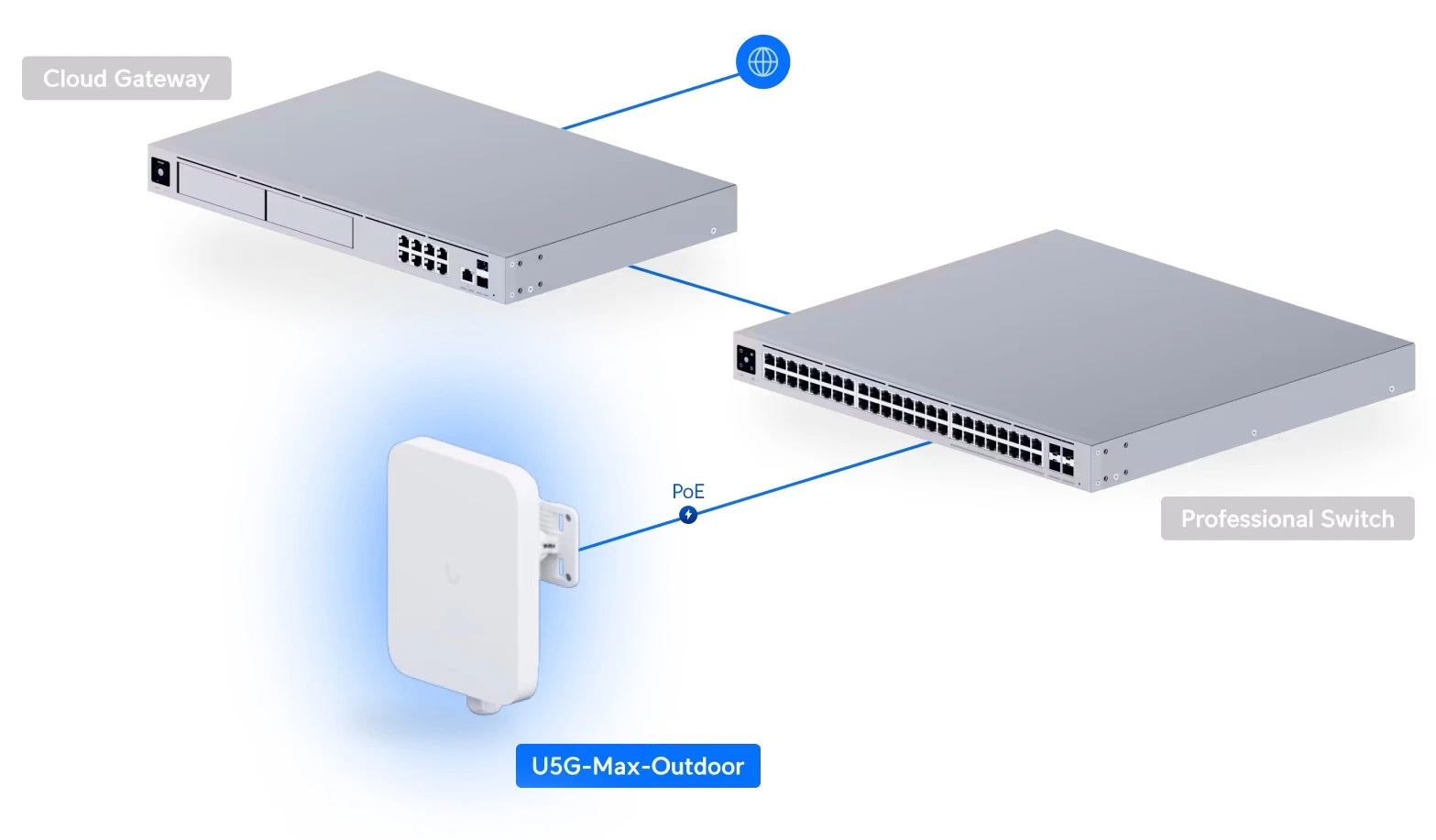 Cloud Gateway

PoE

Professional Switch

U5G-Max-Outdoor