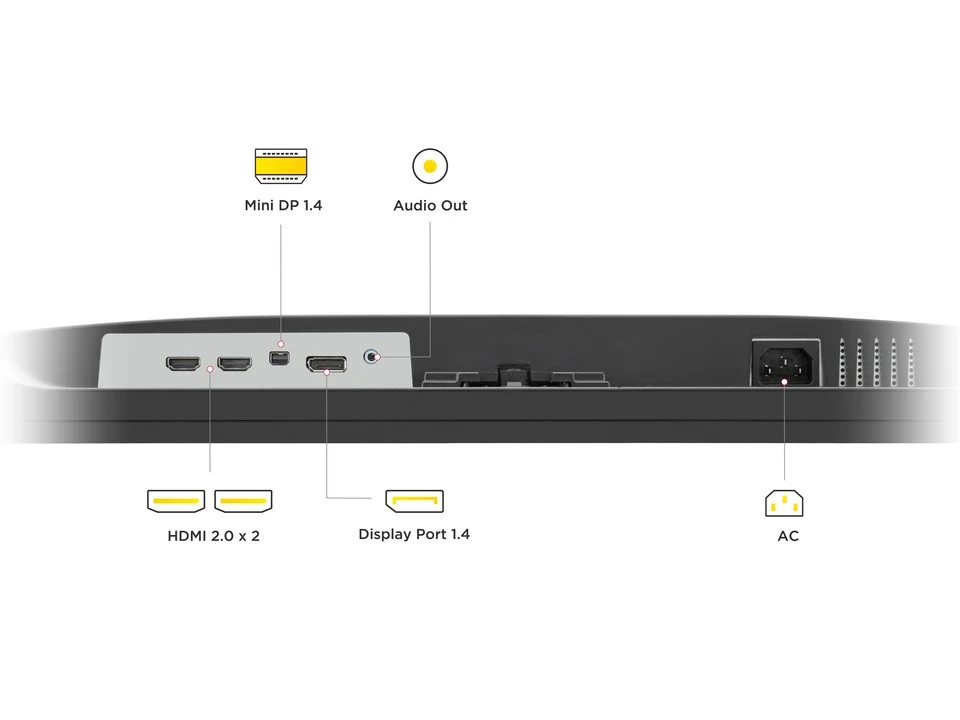 Mini DP 1.4

Audio Out

HDMI 2.0 x 2

Display Port 1.4

AC