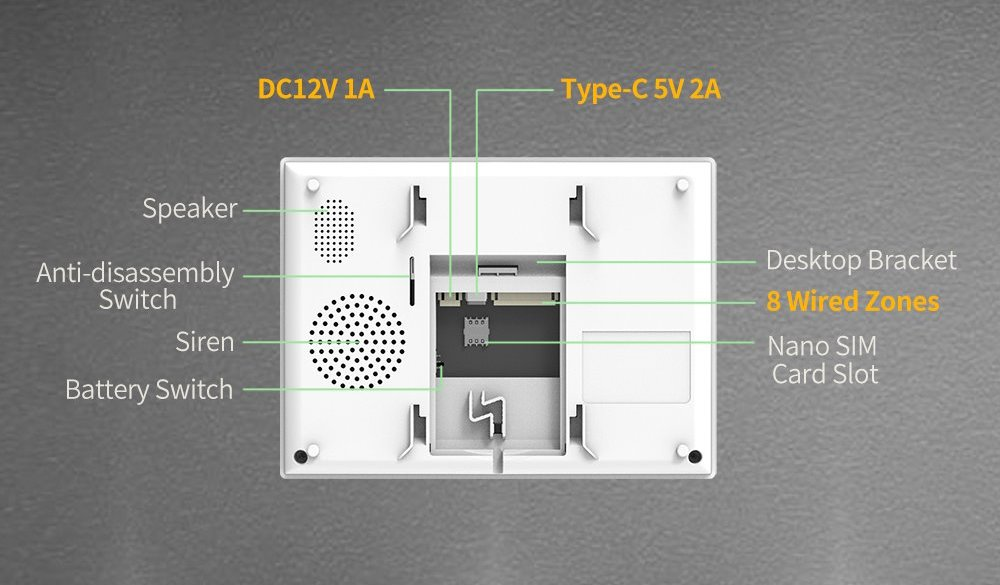 DC12V 1A
Type-C 5V 2A

Speaker

Anti-disassembly Switch

Siren

Battery Switch

Desktop Bracket

8 Wired Zones

Nano SIM Card Slot