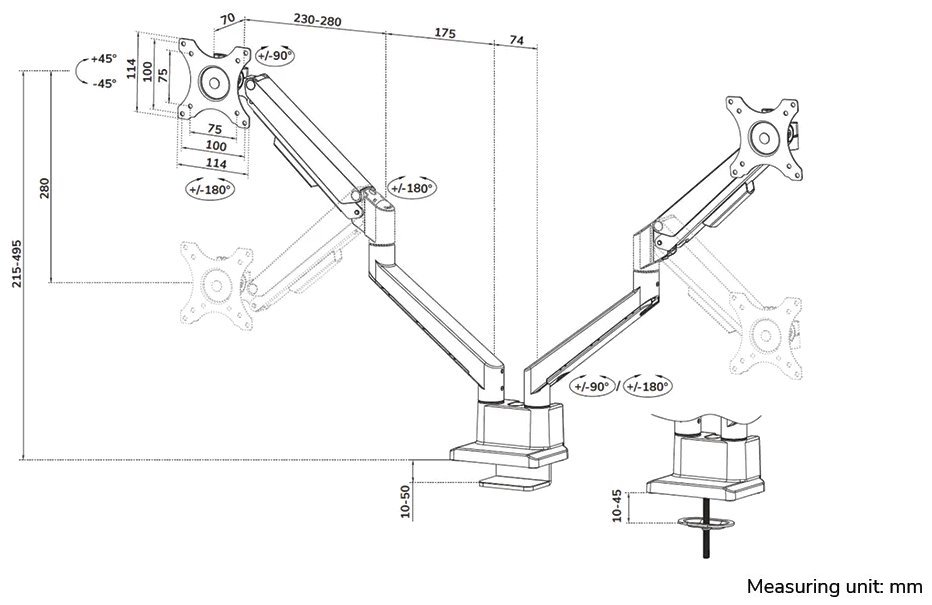 70
230-280
175
74
+45°
-45°
114
100
75
+/-90°
75
100
114
+/-180°
+/-180°
280
215-495
+/-90° / +/-180°
10-50
10-45
Measuring unit: mm