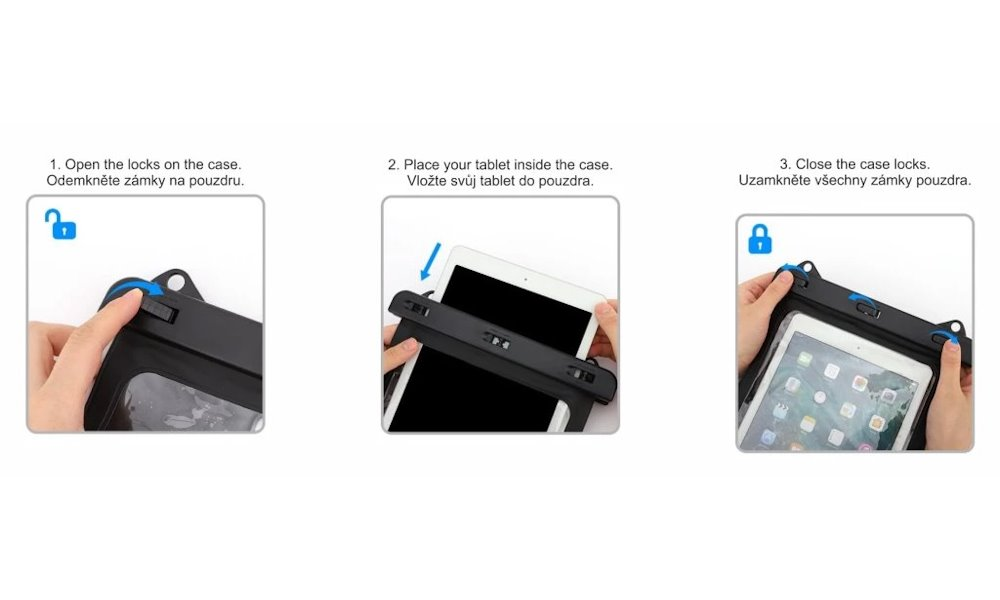 1. Open the locks on the case.
Odemkněte zámky na pouzdru.

2. Place your tablet inside the case.
Vložte svůj tablet do pouzdra.

3. Close the case locks.
Uzamkněte všechny zámky pouzdra.