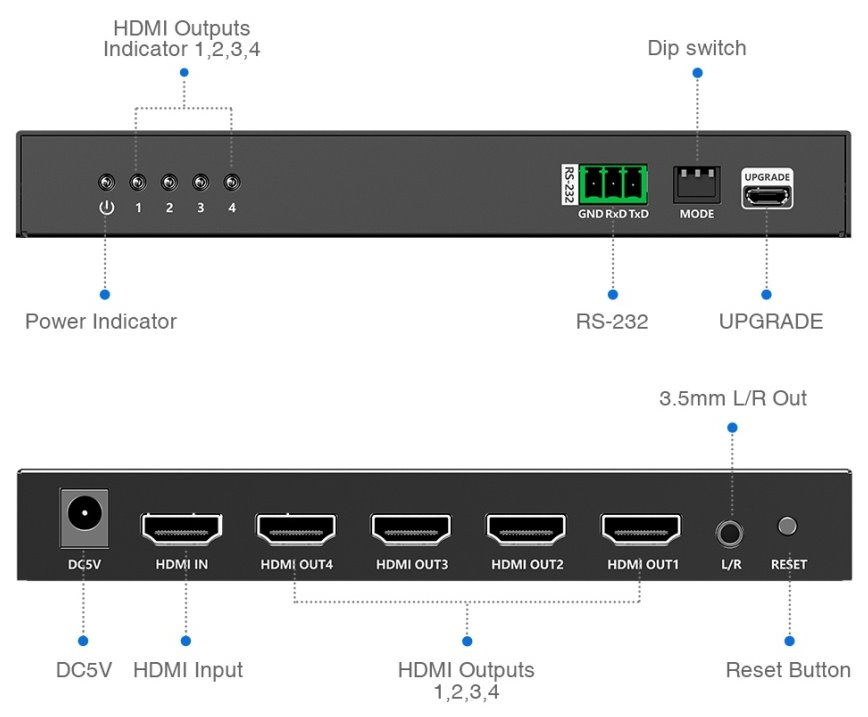 HDMI Outputs
Indicator 1,2,3,4

Dip switch

1 2 3 4

RS-232

GND RxD TxD

MODE

UPGRADE

Power Indicator

RS-232

UPGRADE

3.5mm L/R Out

DC5V

HDMI IN

HDMI OUT4

HDMI OUT3

HDMI OUT2

HDMI OUT1

L/R

RESET

DC5V

HDMI Input

HDMI Outputs
1,2,3,4

Reset Button