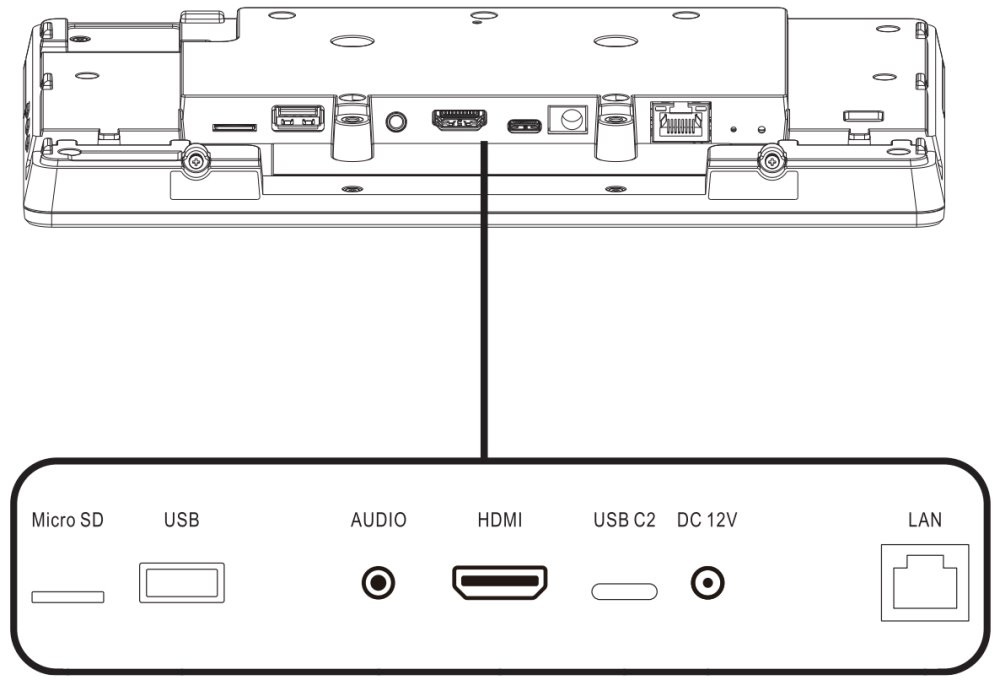 Micro SD USB AUDIO HDMI USB C2 DC 12V LAN