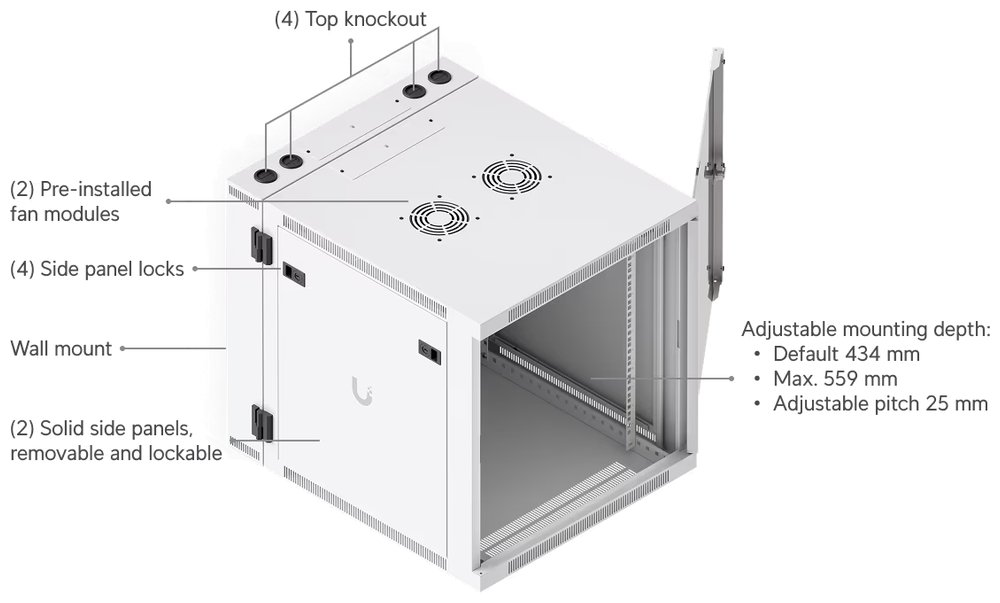 (4) Top knockout

(2) Pre-installed fan modules

(4) Side panel locks

Wall mount

(2) Solid side panels, removable and lockable

Adjustable mounting depth:
• Default 434 mm
• Max. 559 mm
• Adjustable pitch 25 mm