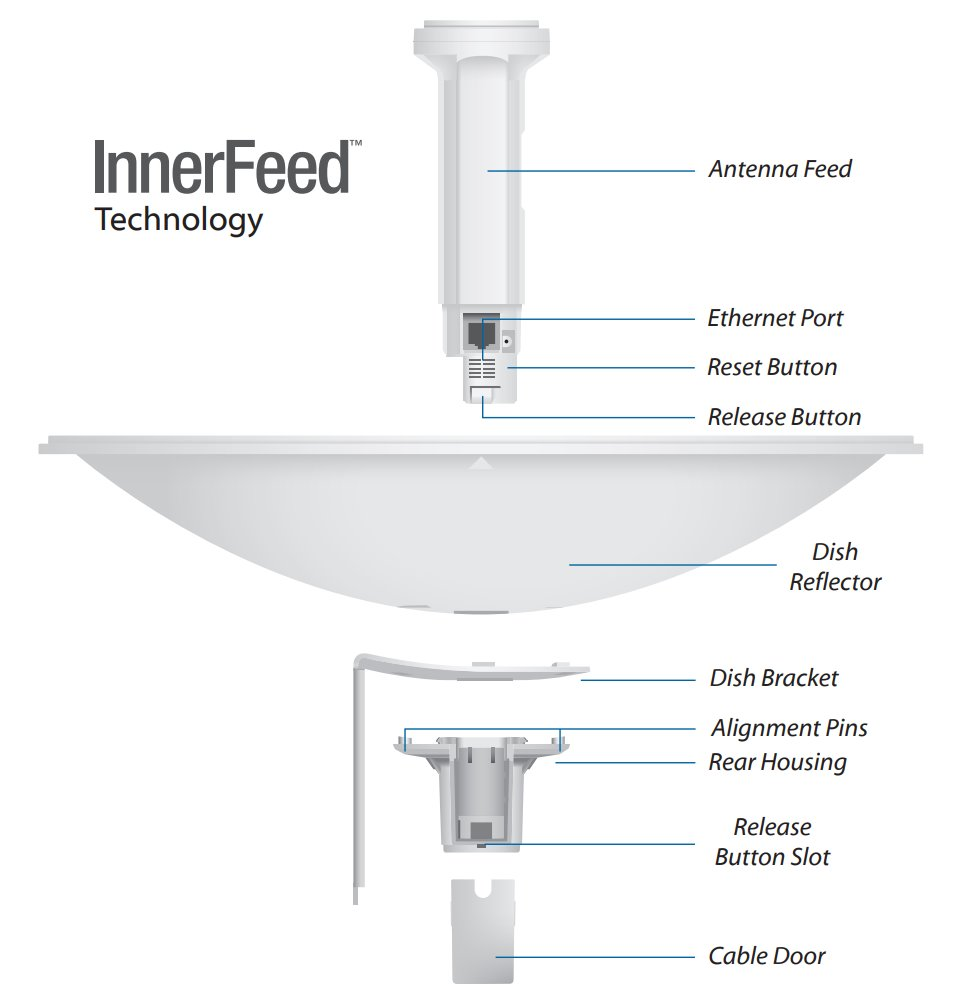 InnerFeed™
Technology

Antenna Feed

Ethernet Port

Reset Button

Release Button

Dish Reflector

Dish Bracket

Alignment Pins

Rear Housing

Release Button Slot

Cable Door