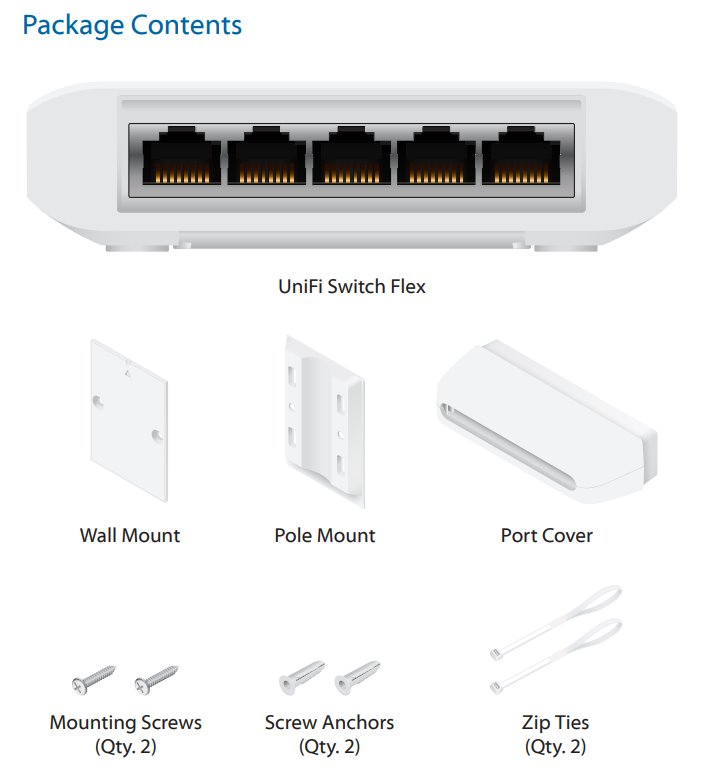 Package Contents

UniFi Switch Flex

Wall Mount

Pole Mount

Port Cover

Mounting Screws (Qty. 2)

Screw Anchors (Qty. 2)

Zip Ties (Qty. 2)