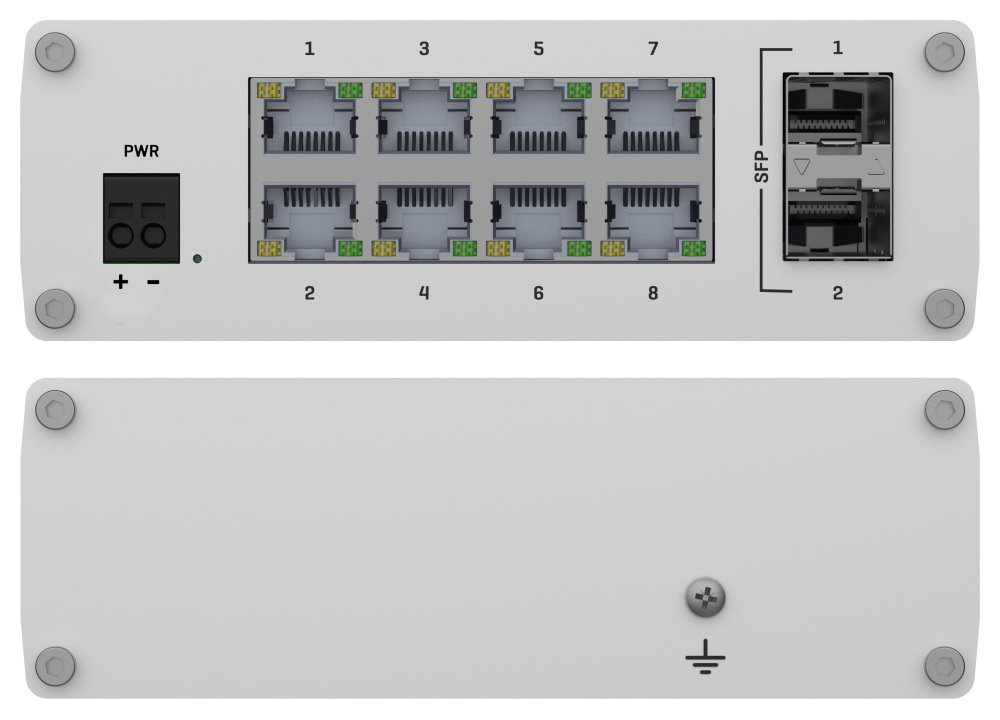 PWR

+ -

1 3 5 7

2 4 6 8

SFP

1

2