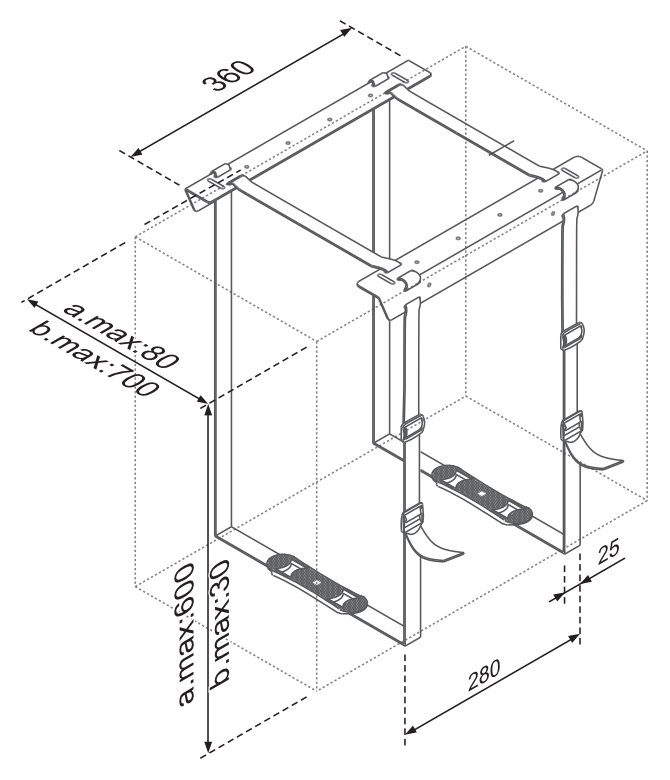 360

a.max:80
b.max:700

a.max:600
b.max:30

25

280