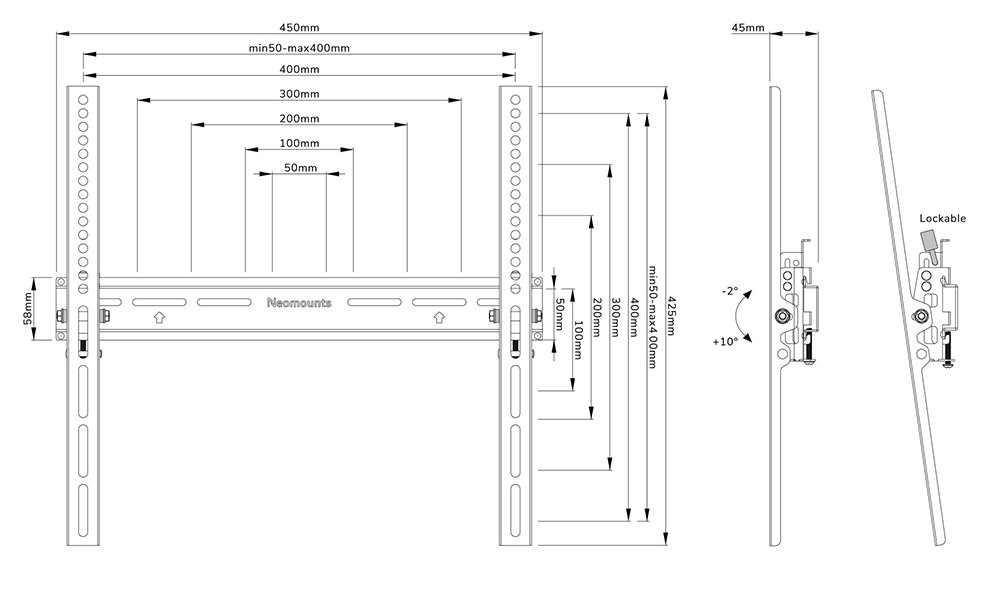 450mm
min50-max400mm
400mm
300mm
200mm
100mm
50mm
58mm
Neomounts
50mm
100mm
200mm
300mm
400mm
min50-max4 00mm
425mm
45mm
-2°
+10°
Lockable