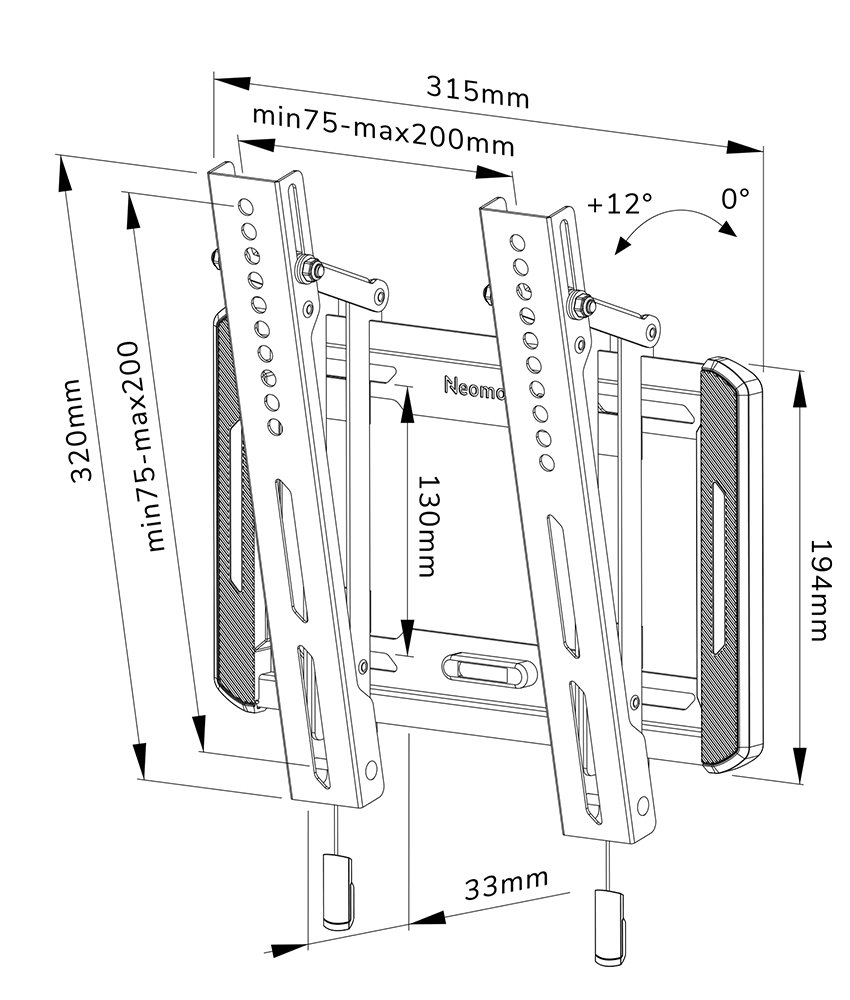 315mm
min75-max200mm
+12°
0°
320mm
min75-max200
Neomo
130mm
194mm
33mm