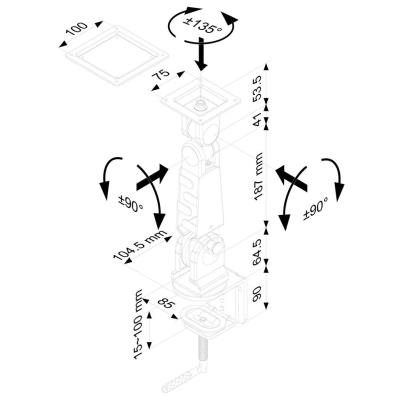 100
±135°
75
53.5
41
187 mm
±90°
±90°
104.5 mm
64.5
90
85
15~100 mm