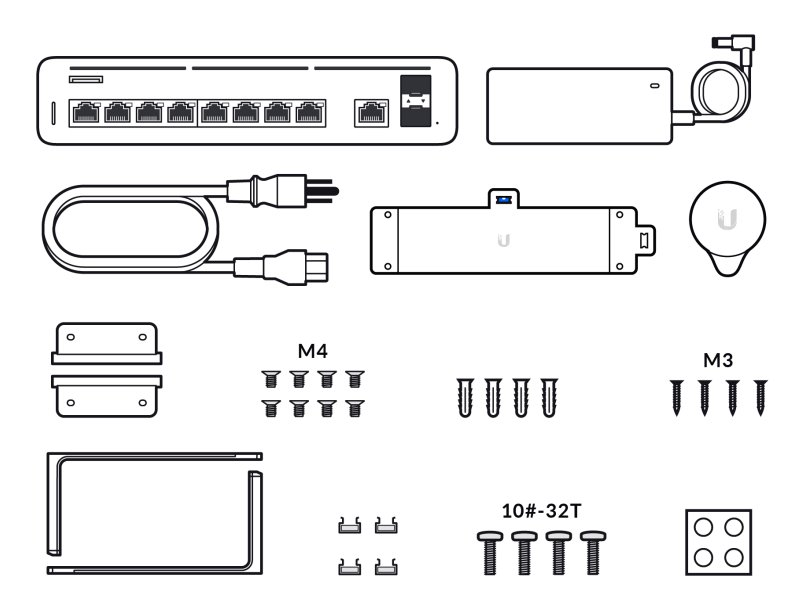 M4

M3

10#-32T