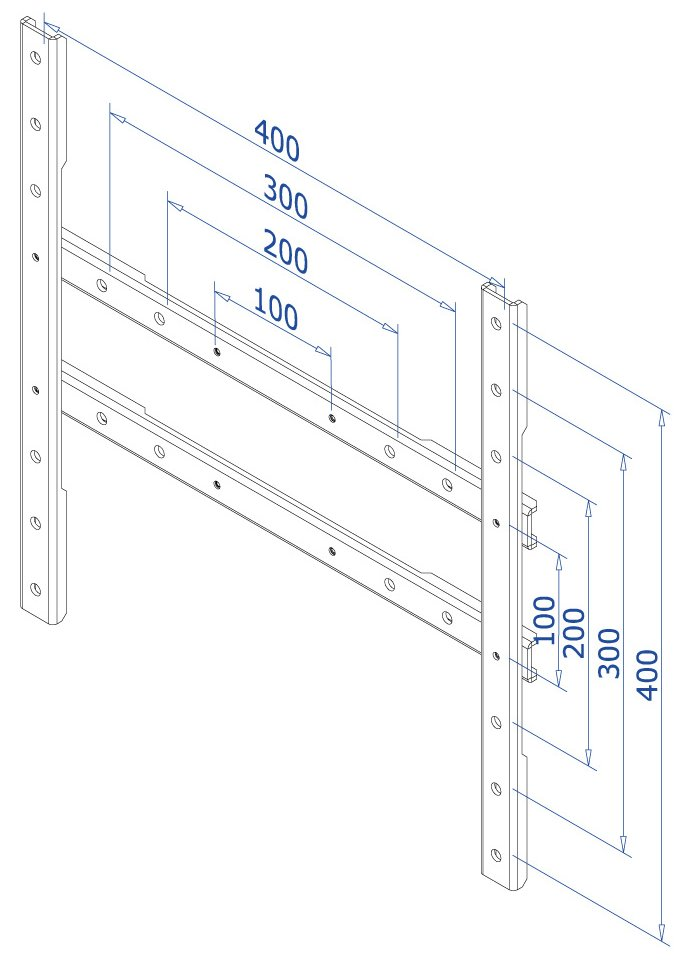 400
300
200
100
100
200
300
400