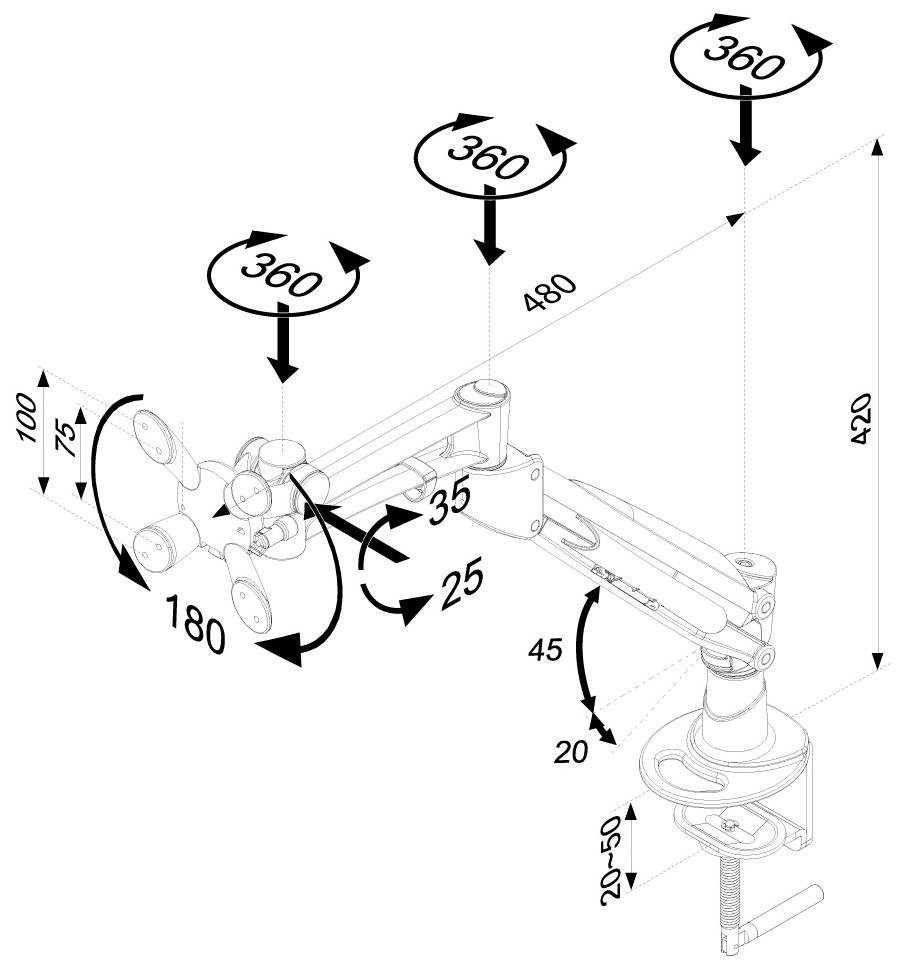 360
360
360
480
420
100
75
35
25
180
45
20
20~50