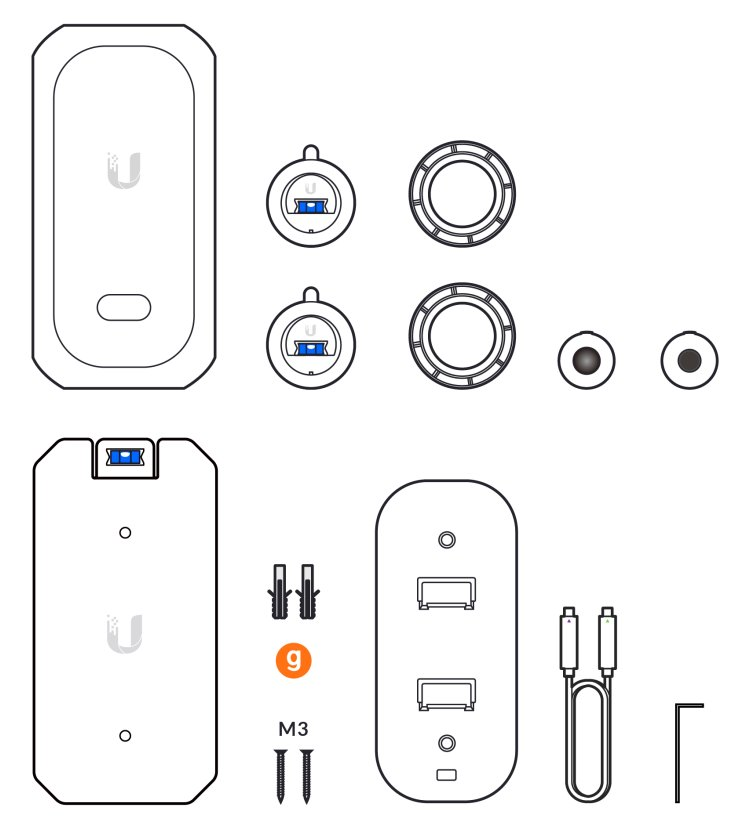 g

M3