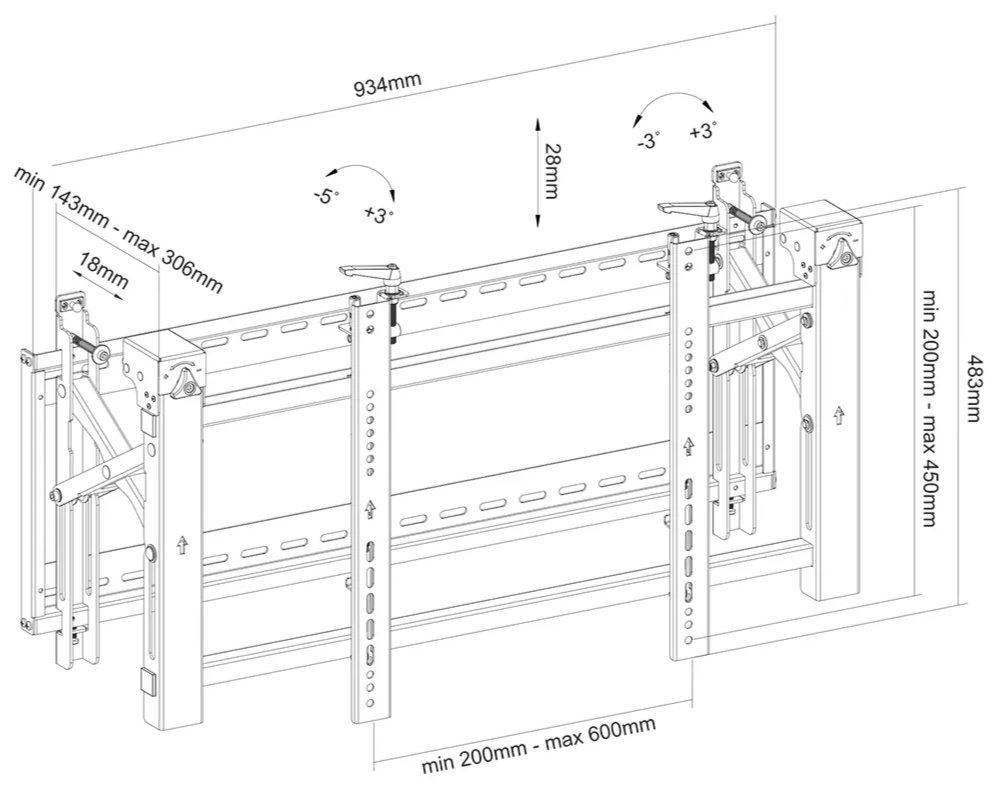 934mm

min 143mm - max 306mm

18mm

-5°

+3°

28mm

-3°

+3°

min 200mm - max 450mm

483mm

min 200mm - max 600mm