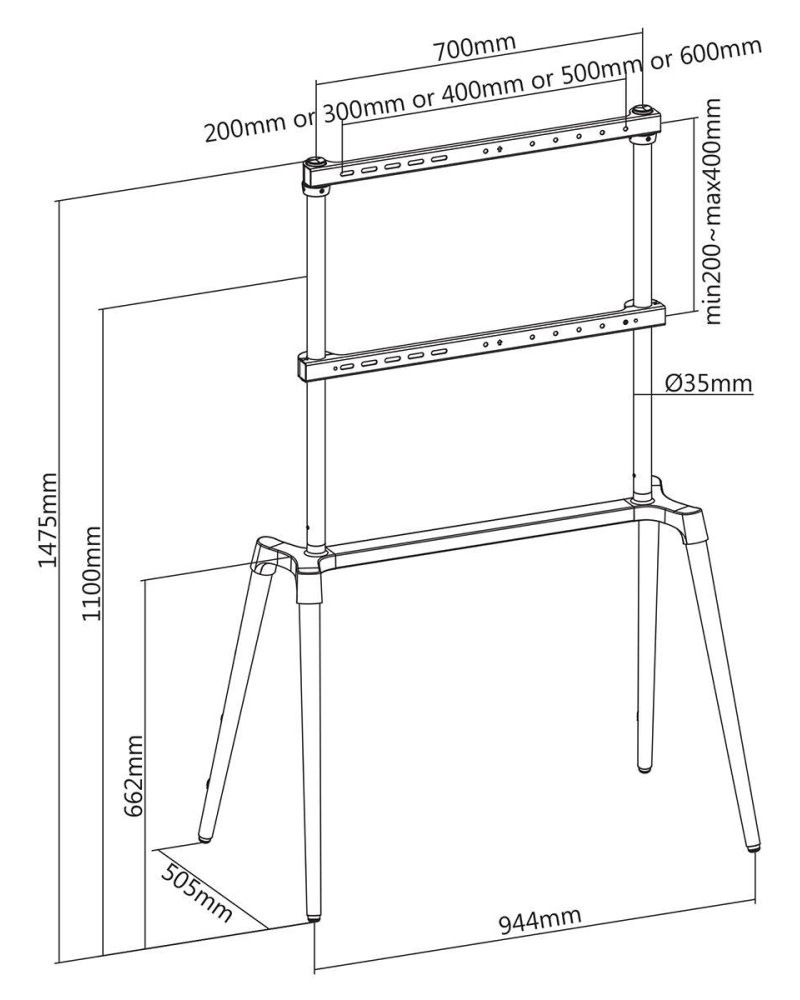 700mm
200mm or 300mm or 400mm or 500mm or 600mm
min200~max400mm
Ø35mm
1475mm
1100mm
662mm
505mm
944mm