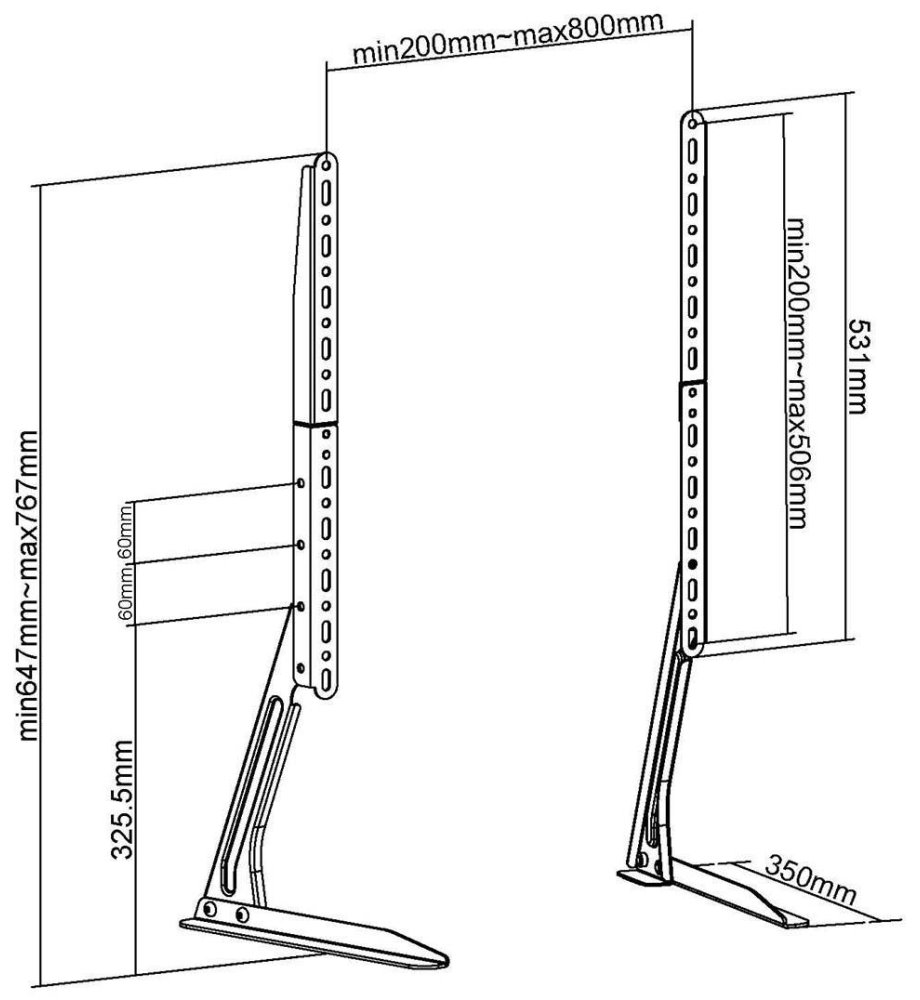 min200mm~max800mm

min647mm~max767mm

60mm 60mm

325.5mm

min200mm~max506mm

531mm

350mm