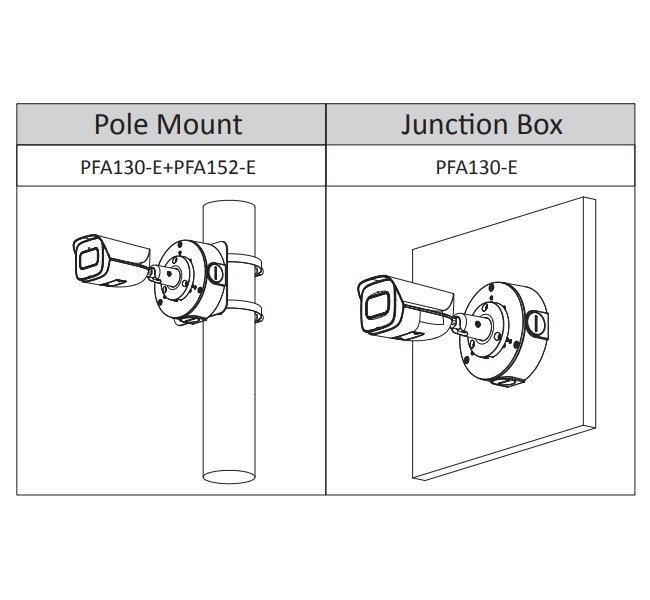 | Pole Mount | Junction Box |
|---|---|
| PFA130-E+PFA152-E | PFA130-E |