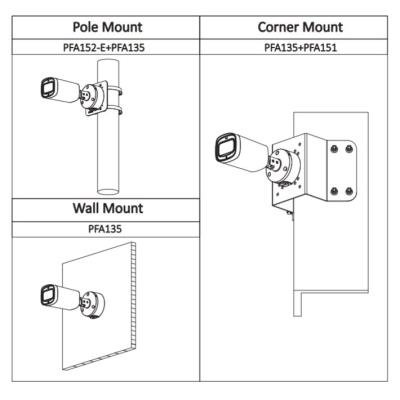 Pole Mount

PFA152-E+PFA135

Wall Mount

PFA135

Corner Mount

PFA135+PFA151