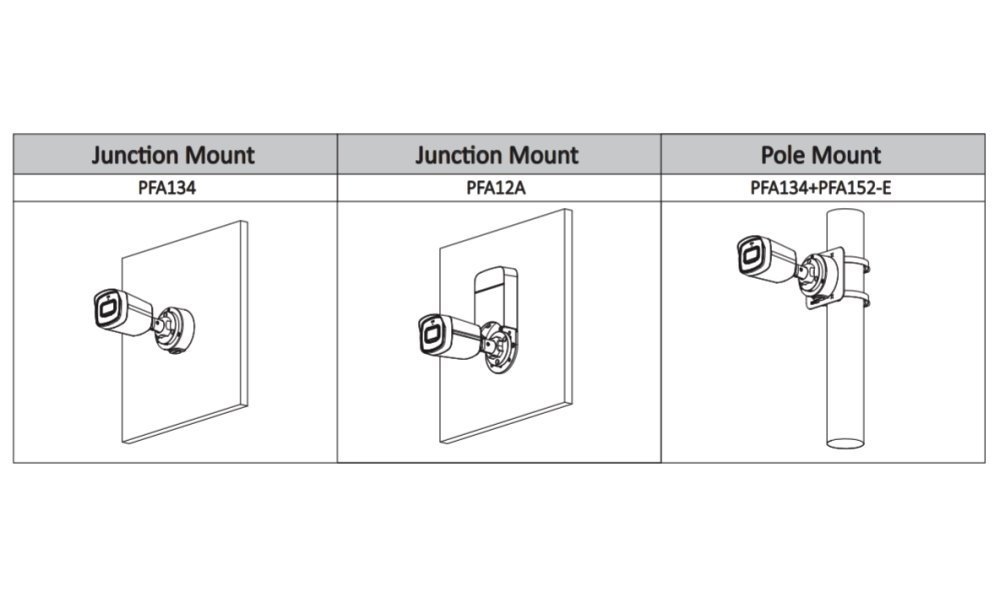 | Junction Mount | Junction Mount | Pole Mount |
|---|---|---|
| PFA134 | PFA12A | PFA134+PFA152-E |