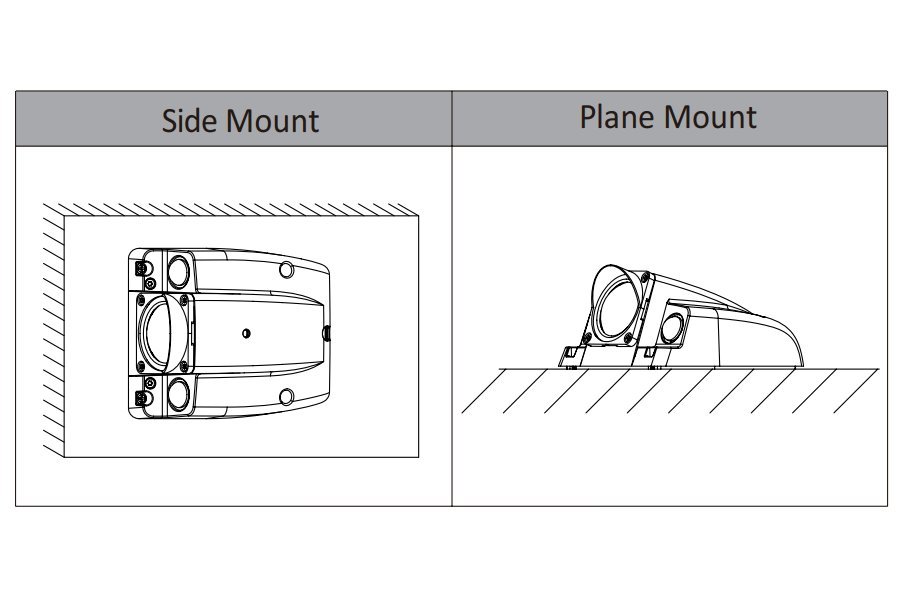 | Side Mount | Plane Mount |
|---|---|
| | |