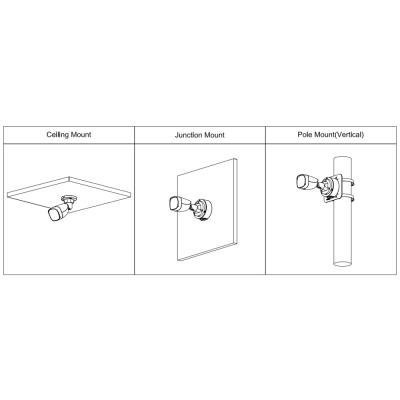 | Ceiling Mount | Junction Mount | Pole Mount(Vertical) |
|---|---|---|
| | | |