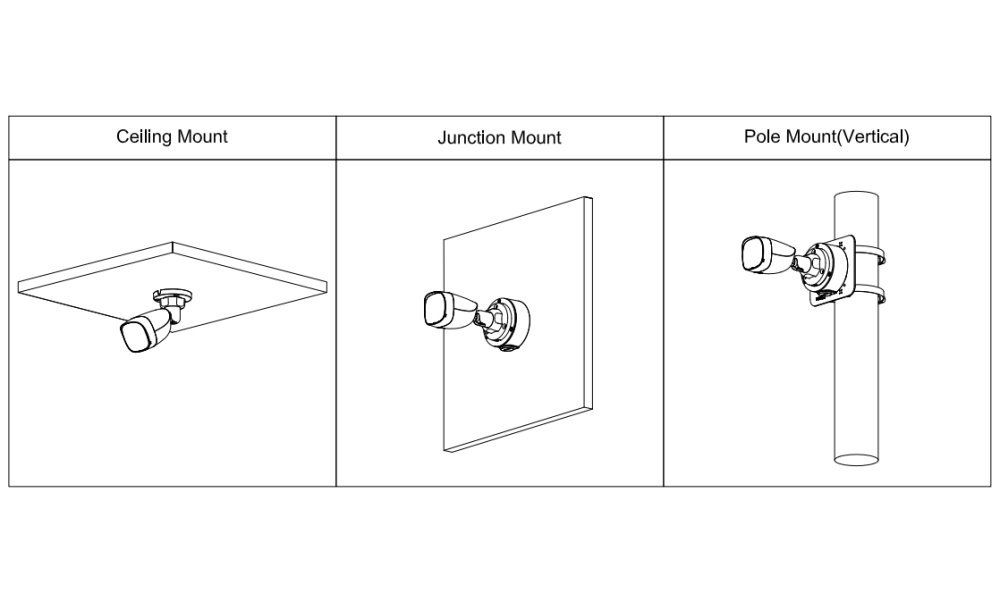 | Ceiling Mount | Junction Mount | Pole Mount(Vertical) |
|---|---|---|
| | | |