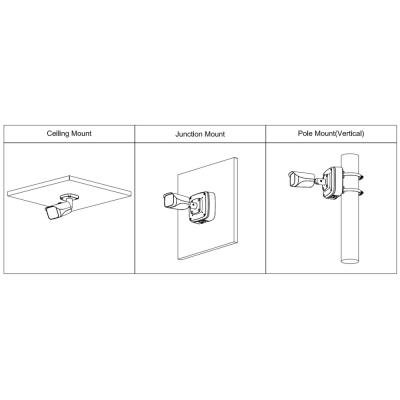 | Ceiling Mount | Junction Mount | Pole Mount(Vertical) |
|---|---|---|
| | | |