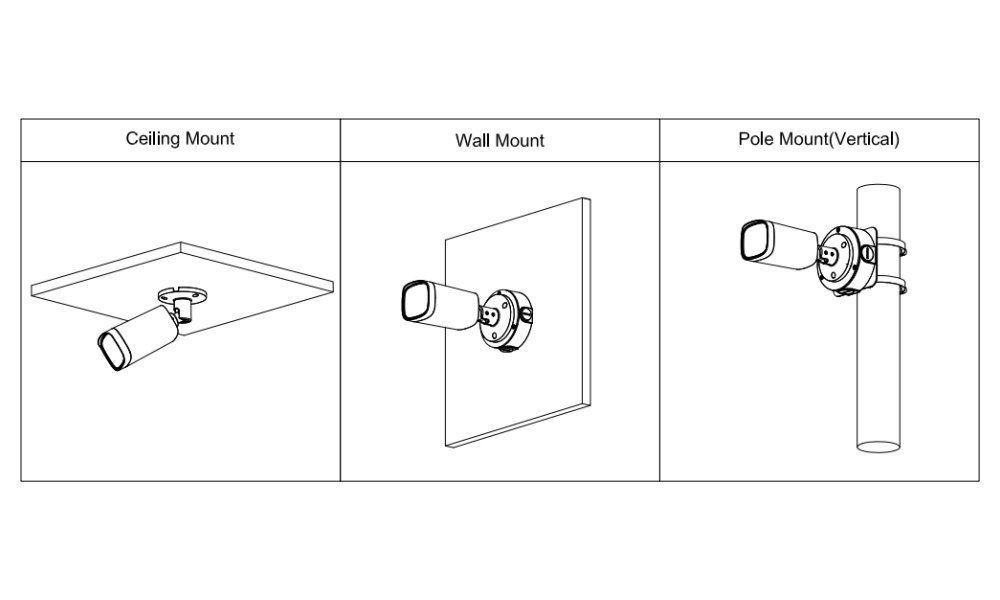 | Ceiling Mount | Wall Mount | Pole Mount(Vertical) |
|---|---|---|
| | | |