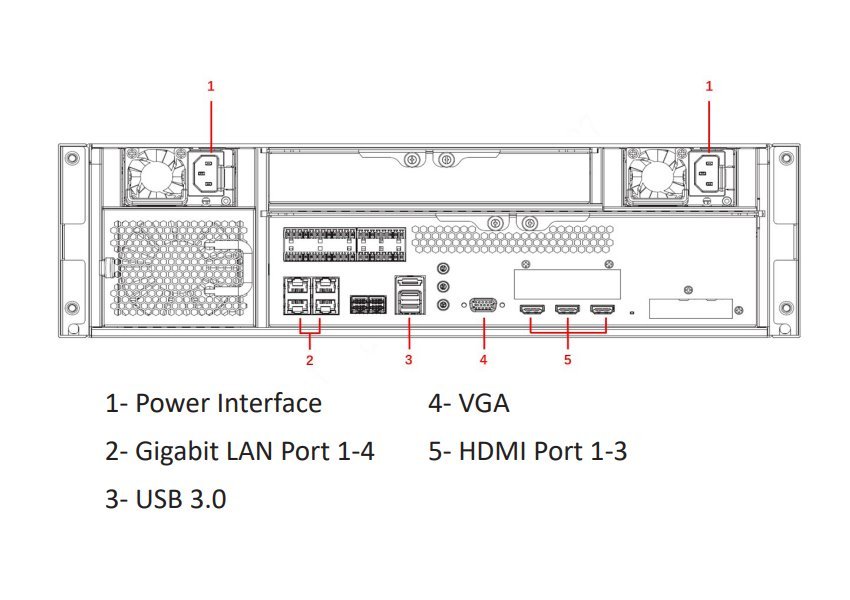 1
1
2
3
4
5

1- Power Interface
2- Gigabit LAN Port 1-4
3- USB 3.0

4- VGA
5- HDMI Port 1-3