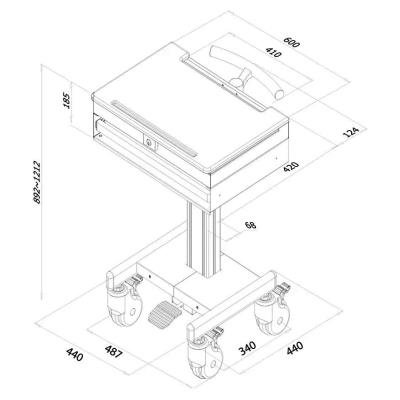 600
410
185
124
420
892~1212
68
440
487
340
440