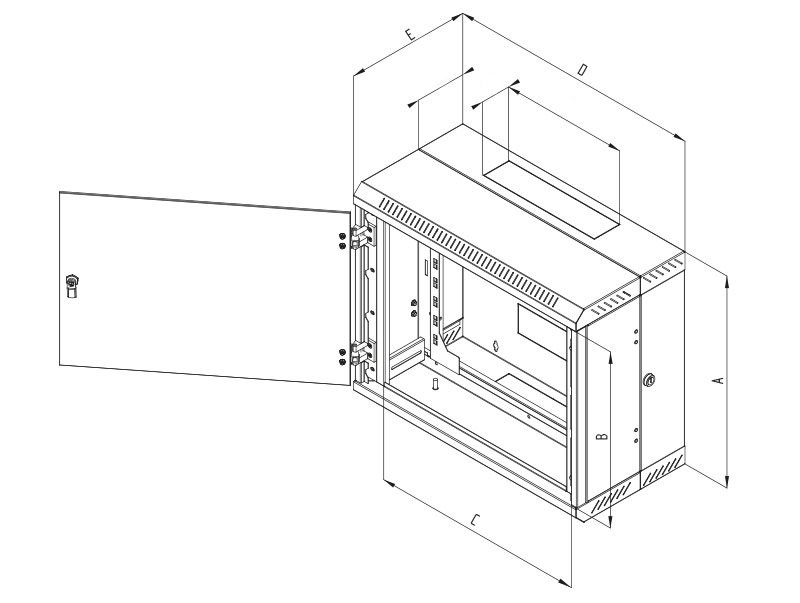 E
D
A
B
C