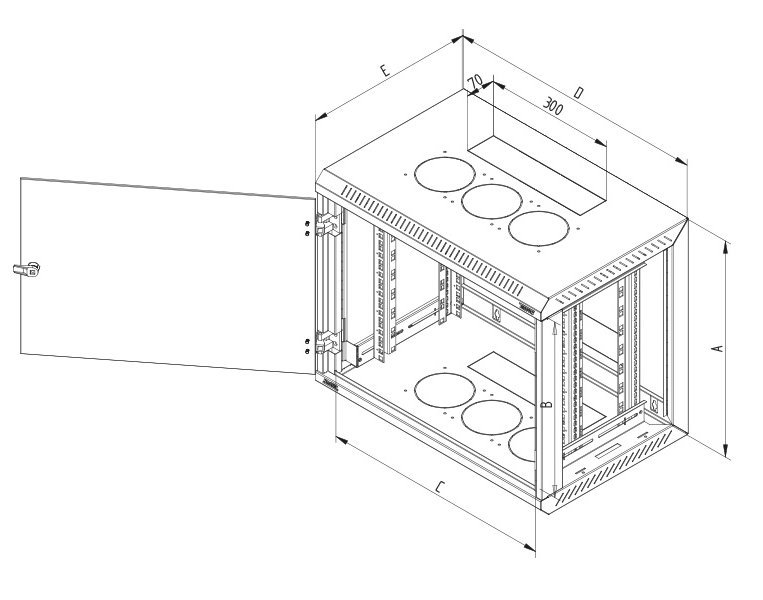 E
70
300
D
A
B
C