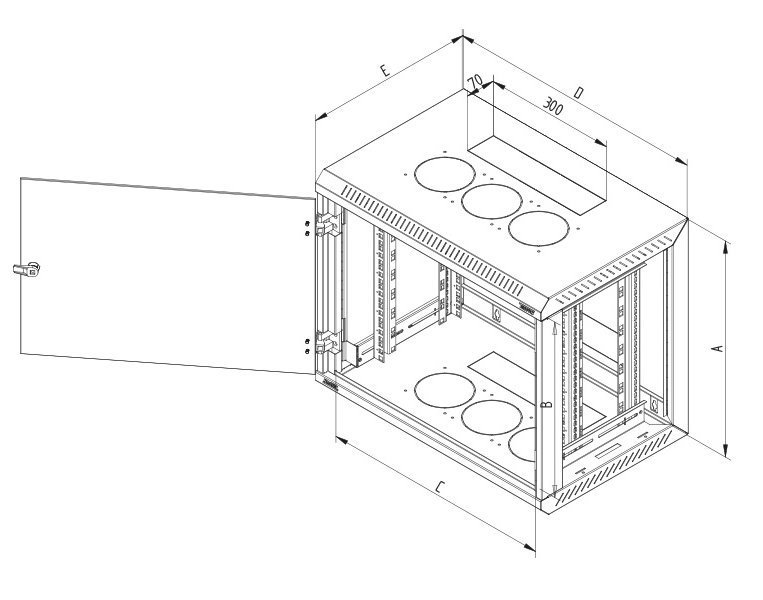 E
70
300
D
A
B
C